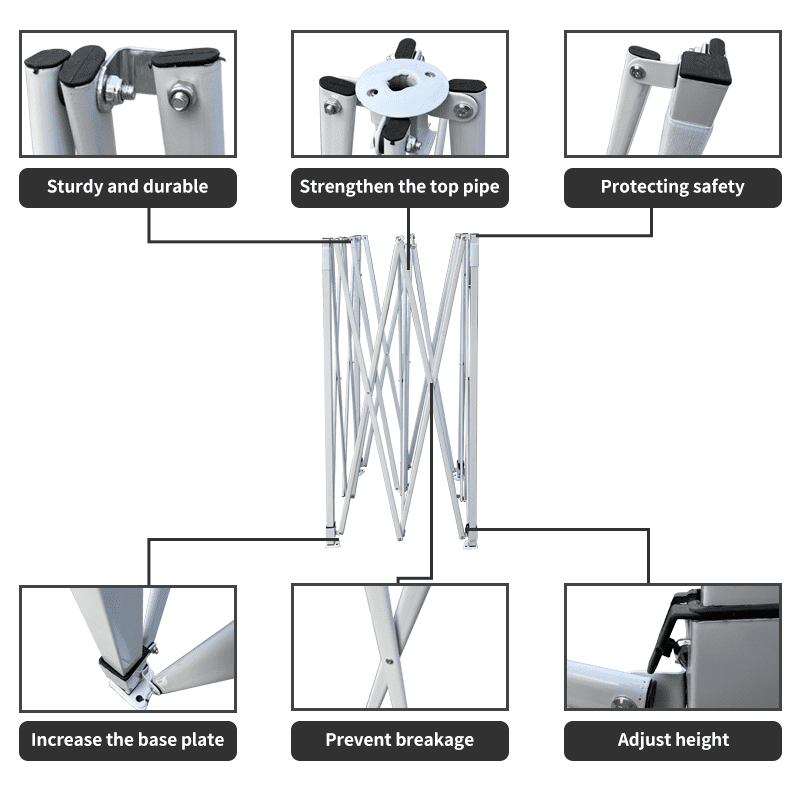 Sturdy and durable

Strengthen the top pipe

Protecting safety

Increase the base plate

Prevent breakage

Adjust height